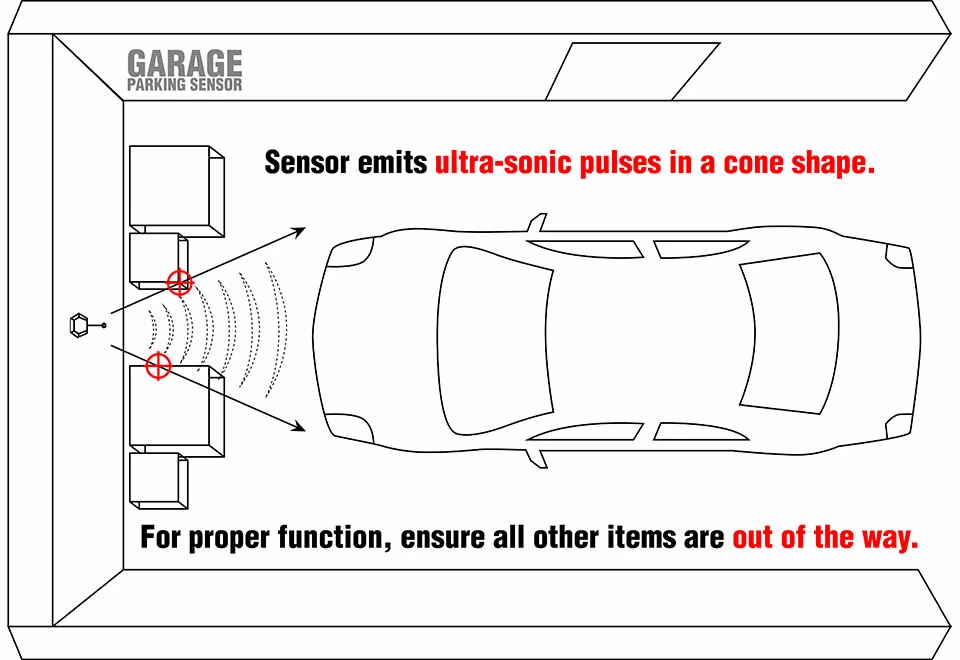 GARAGE
PARKING SENSOR

Sensor emits ultra-sonic pulses in a cone shape.

For proper function, ensure all other items are out of the way.