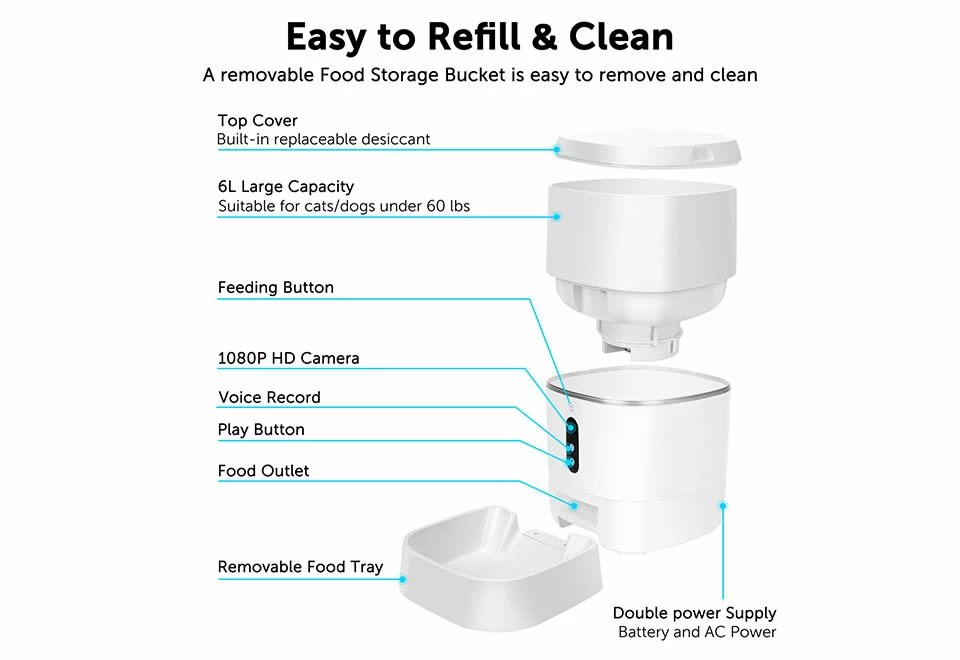 Easy to Refill & Clean

A removable Food Storage Bucket is easy to remove and clean

Top Cover
Built-in replaceable desiccant

6L Large Capacity
Suitable for cats/dogs under 60 lbs

Feeding Button

1080P HD Camera

Voice Record

Play Button

Food Outlet

Removable Food Tray

Double power Supply
Battery and AC Power